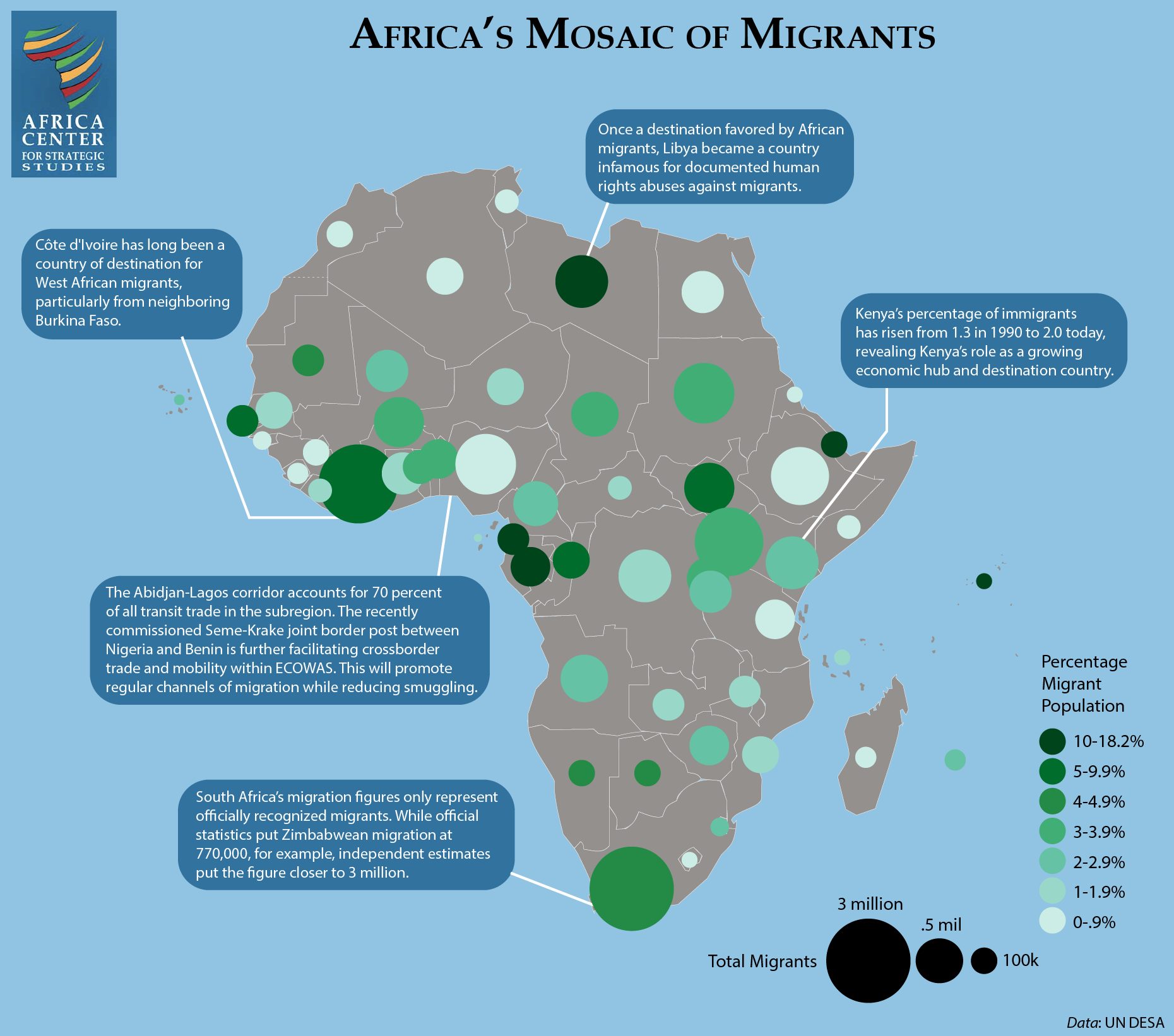 AFRICA CENTER FOR STRATEGIC STUDIES

AFRICA'S MOSAIC OF MIGRANTS

Once a destination favored by African migrants, Libya became a country infamous for documented human rights abuses against migrants.

Côte d'Ivoire has long been a country of destination for West African migrants, particularly from neighboring Burkina Faso.

Kenya's percentage of immigrants has risen from 1.3 in 1990 to 2.0 today, revealing Kenya's role as a growing economic hub and destination country.

The Abidjan-Lagos corridor accounts for 70 percent of all transit trade in the subregion. The recently commissioned Seme-Krake joint border post between Nigeria and Benin is further facilitating crossborder trade and mobility within ECOWAS. This will promote regular channels of migration while reducing smuggling.

South Africa's migration figures only represent officially recognized migrants. While official statistics put Zimbabwean migration at 770,000, for example, independent estimates put the figure closer to 3 million.

Percentage Migrant Population
10-18.2%
5-9.9%
4-4.9%
3-3.9%
2-2.9%
1-1.9%
0-.9%

Total Migrants
3 million
.5 mil
100k

Data: UN DESA